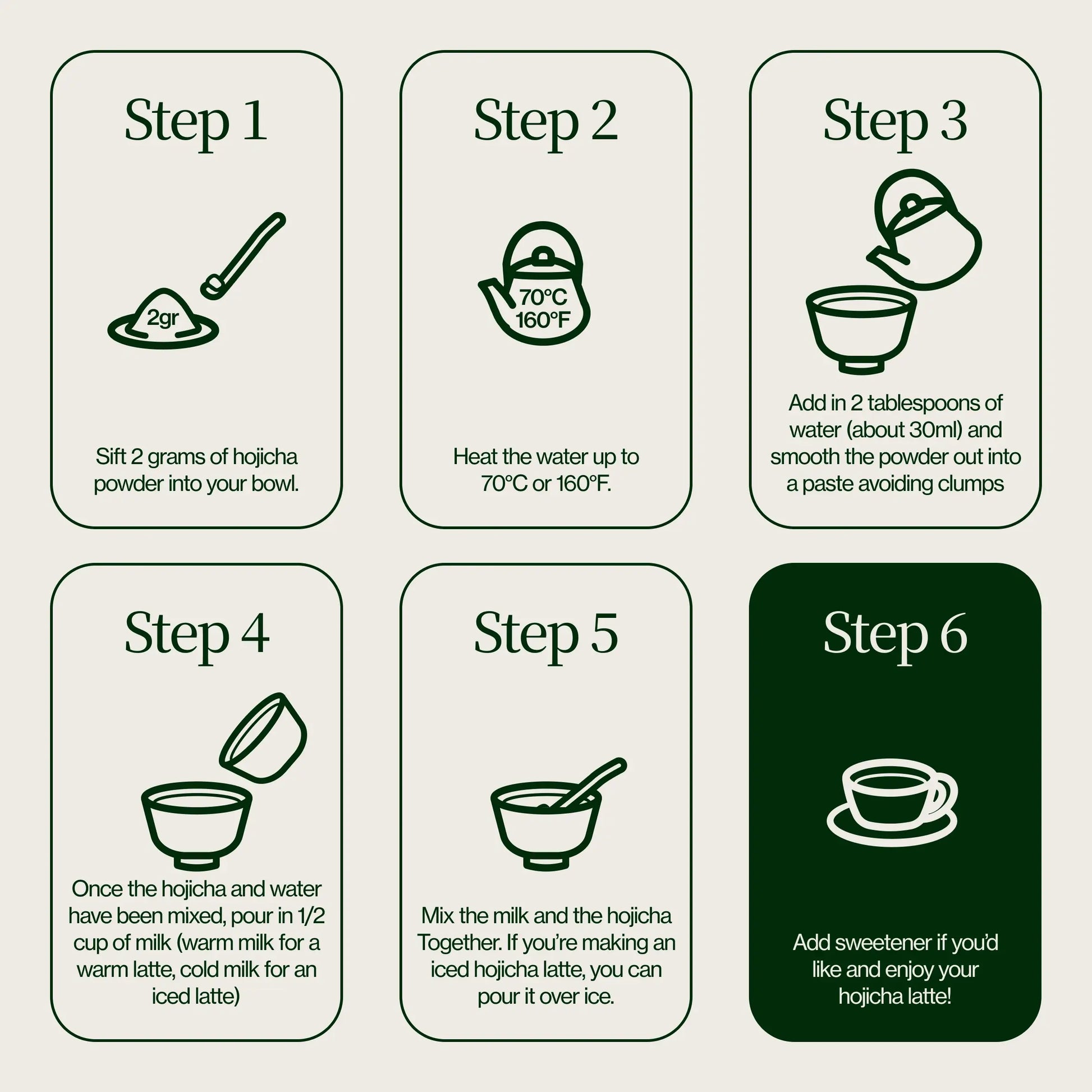 Step 1

2gr

Sift 2 grams of hojicha powder into your bowl.

Step 2

70°C
160°F

Heat the water up to 70°C or 160°F.

Step 3

Add in 2 tablespoons of water (about 30ml) and smooth the powder out into a paste avoiding clumps

Step 4

Once the hojicha and water have been mixed, pour in 1/2 cup of milk (warm milk for a warm latte, cold milk for an iced latte)

Step 5

Mix the milk and the hojicha Together. If you're making an iced hojicha latte, you can pour it over ice.

Step 6

Add sweetener if you'd like and enjoy your hojicha latte!